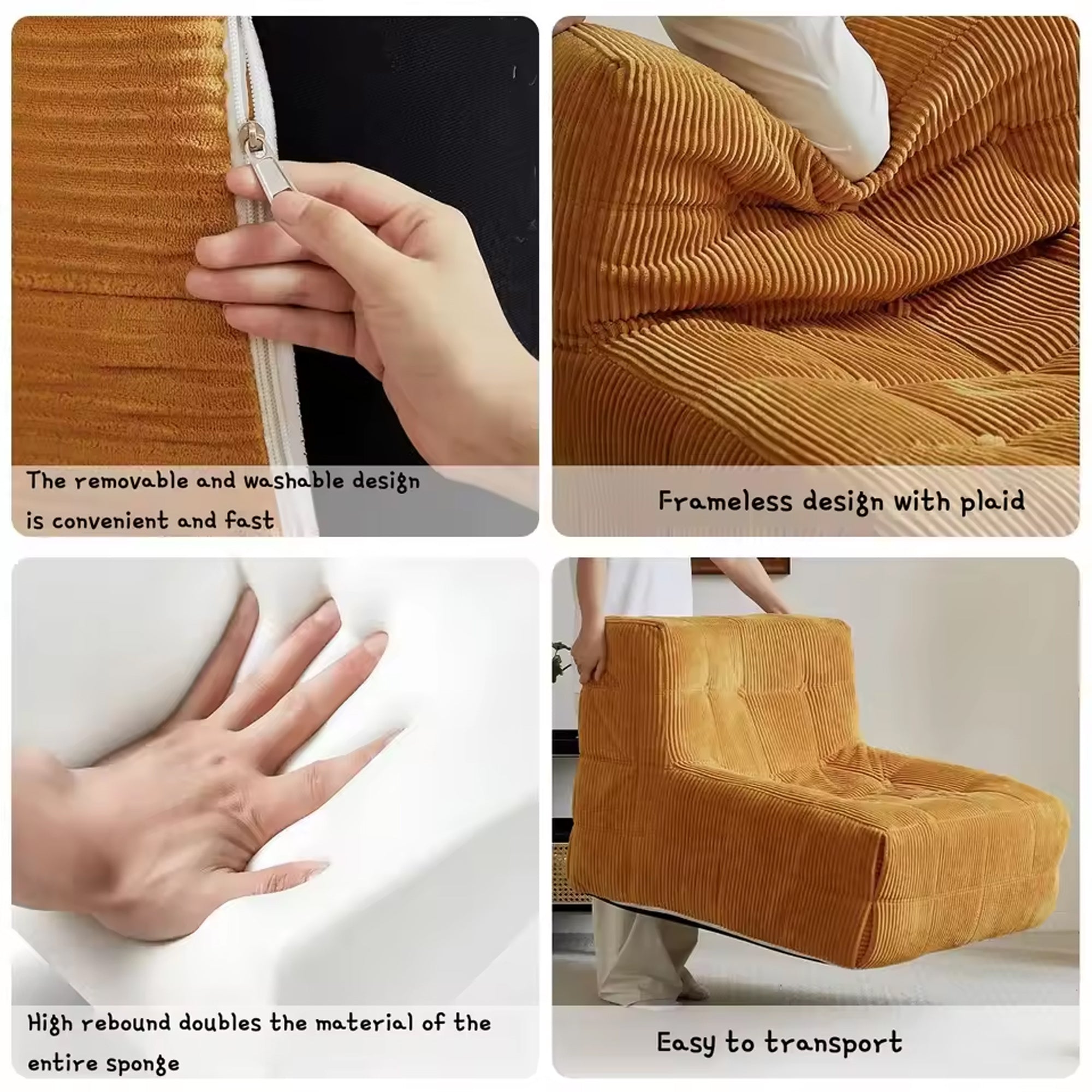 The removable and washable design is convenient and fast

Frameless design with plaid

High rebound doubles the material of the entire sponge

Easy to transport