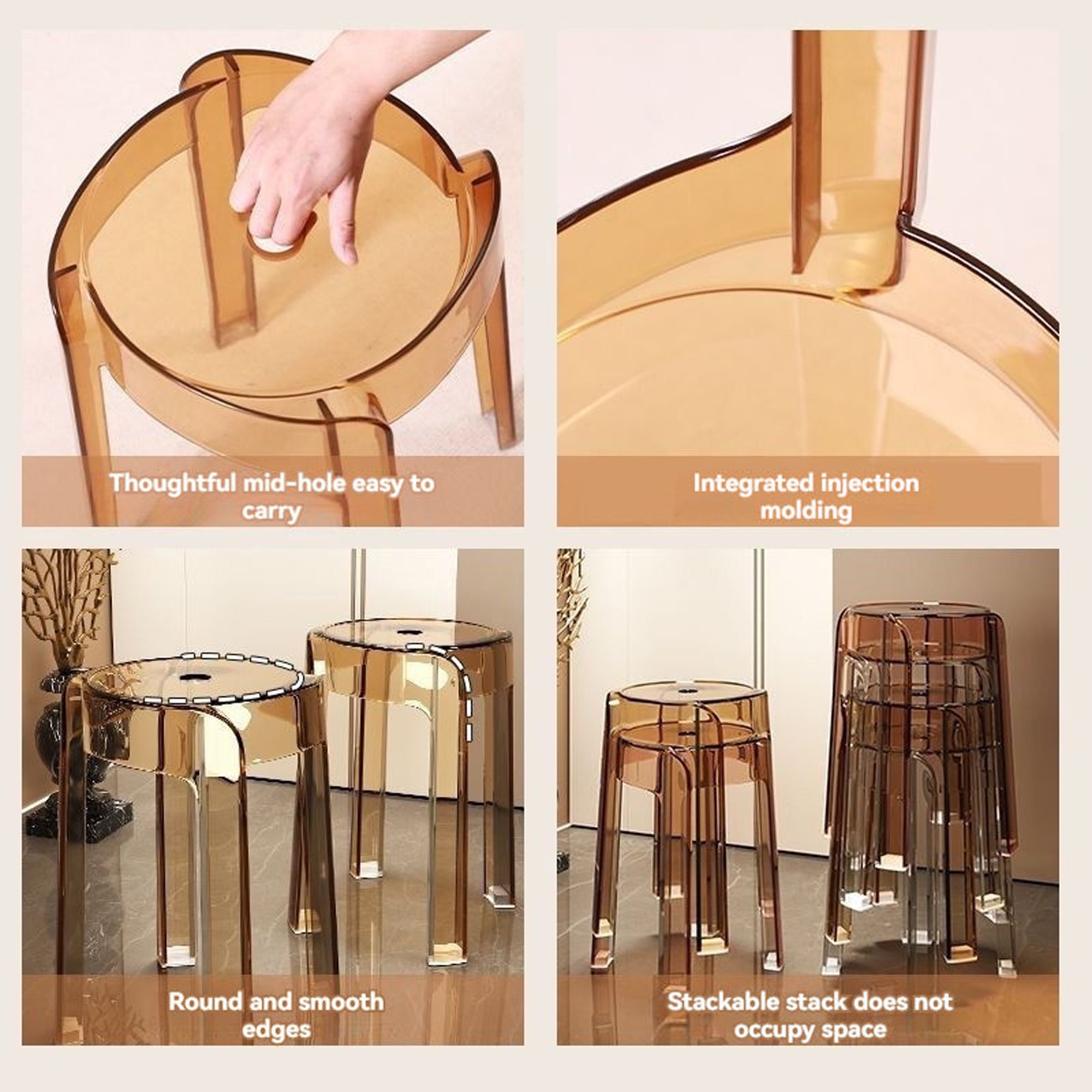 Thoughtful mid-hole easy to carry

Integrated injection molding

Round and smooth edges

Stackable stack does not occupy space